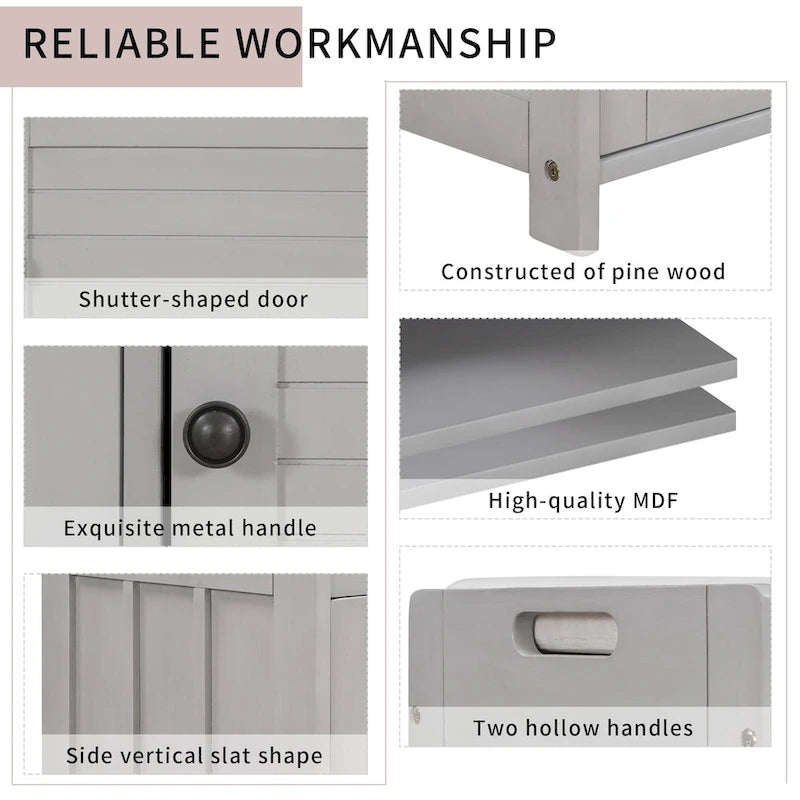 RELIABLE WORKMANSHIP

Shutter-shaped door

Exquisite metal handle

Side vertical slat shape

Constructed of pine wood

High-quality MDF

Two hollow handles