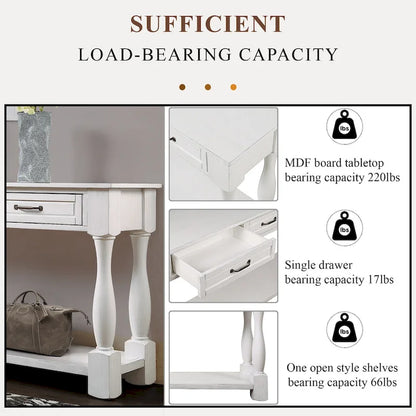 SUFFICIENT

LOAD-BEARING CAPACITY

lbs

MDF board tabletop bearing capacity 220lbs

lbs

Single drawer bearing capacity 17lbs

lbs

One open style shelves bearing capacity 66lbs